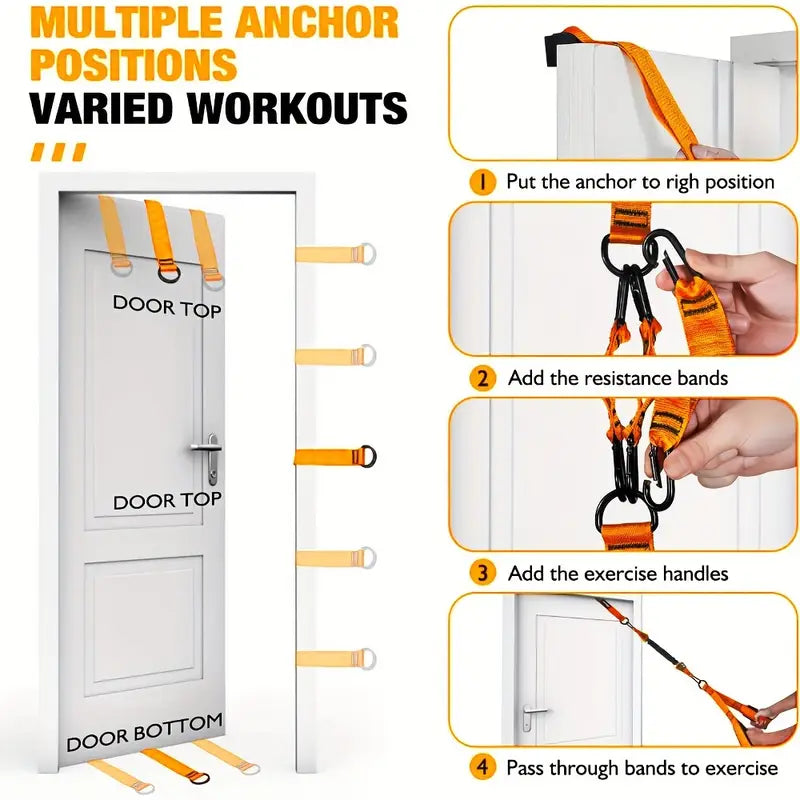 MULTIPLE ANCHOR POSITIONS
VARIED WORKOUTS

DOOR TOP

DOOR TOP

DOOR BOTTOM

1 Put the anchor to righ position

2 Add the resistance bands

3 Add the exercise handles

4 Pass through bands to exercise